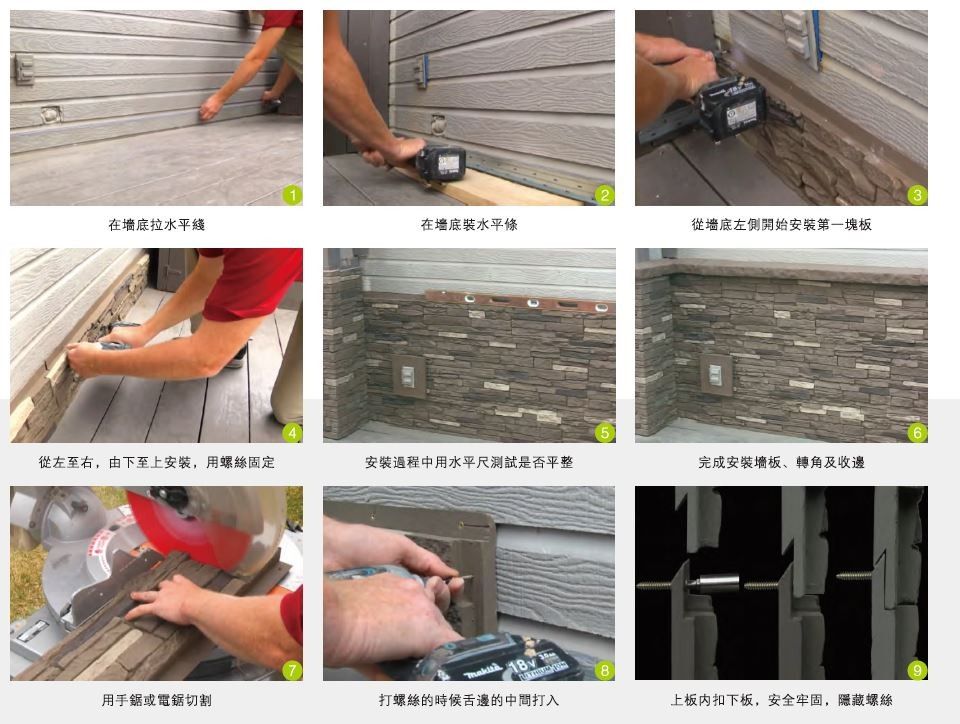 1
在墻底拉水平綫

2
在墻底裝水平條

3
從墻底左側開始安裝第一塊板

4
從左至右，由下至上安裝，用螺絲固定

5
安裝過程中用水平尺測試是否平整

6
完成安裝墻板、轉角及收邊

7
用手鋸或電鋸切割

makita 18V
8
打螺絲的時候舌邊的中間打入

9
上板内扣下板，安全牢固，隱藏螺絲